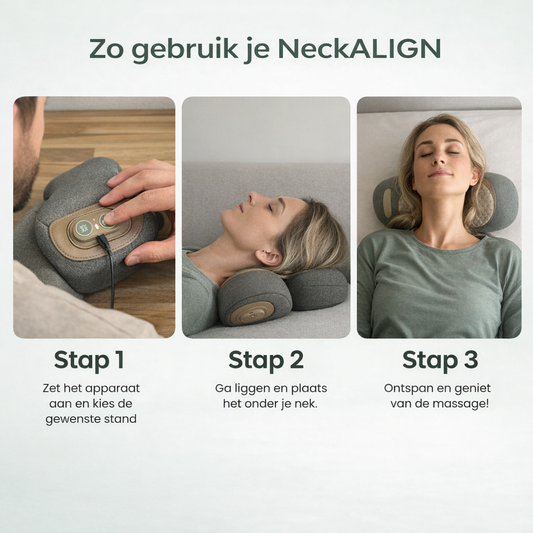 Zo gebruik je NeckALIGN

Stap 1

Zet het apparaat aan en kies de gewenste stand

Stap 2

Ga liggen en plaats het onder je nek.

Stap 3

Ontspan en geniet van de massage!